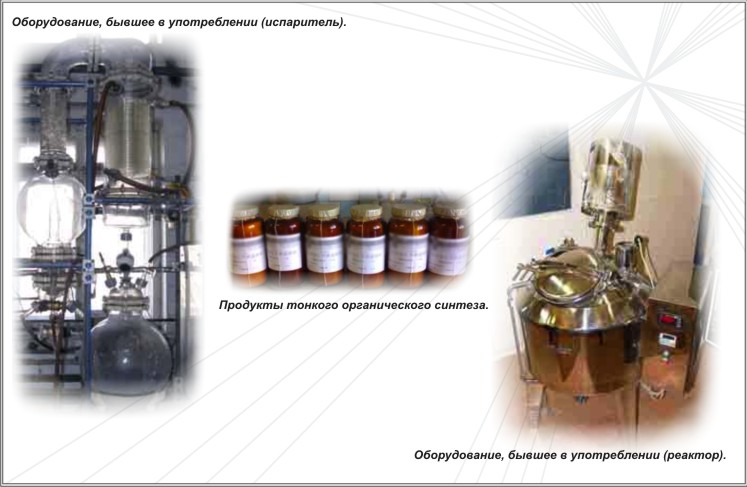 Оборудование, бывшее в употреблении (испаритель).

Продукты тонкого органического синтеза.

Оборудование, бывшее в употреблении (реактор).